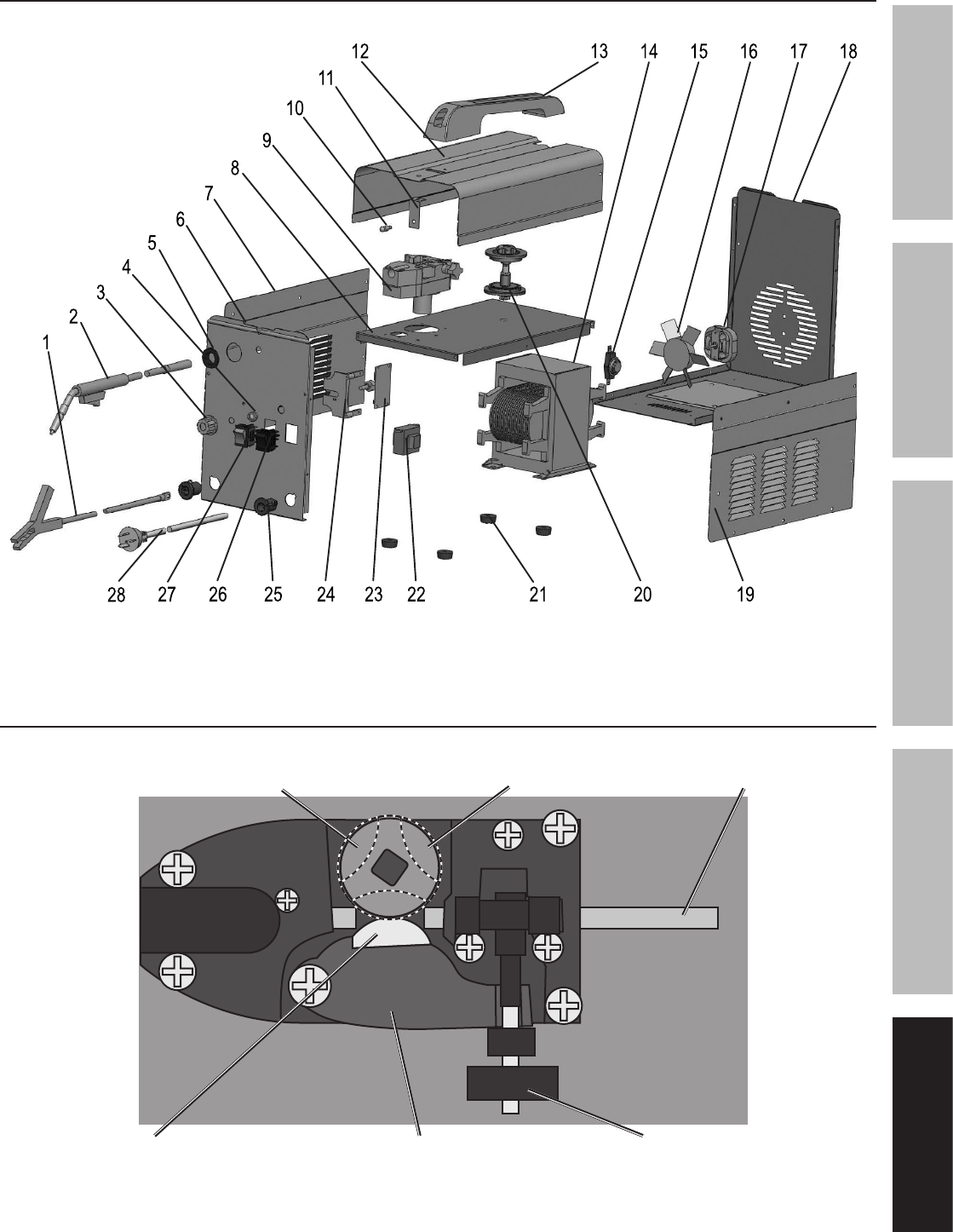 12 13 14 15 16 17 18
11
10
9
8
7
6
5
4
3
2
1
28 27 26 25 24 23 22 21 20 19